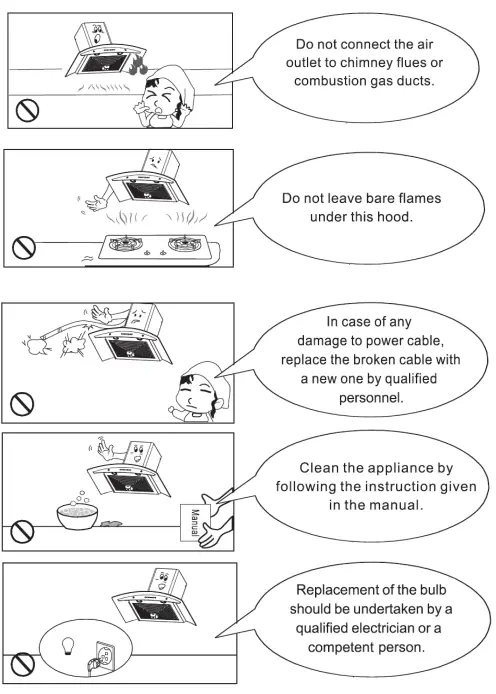 Do not connect the air outlet to chimney flues or combustion gas ducts.

Do not leave bare flames under this hood.

In case of any damage to power cable, replace the broken cable with a new one by qualified personnel.

Manual

Clean the appliance by following the instruction given in the manual.

Replacement of the bulb should be undertaken by a qualified electrician or a competent person.