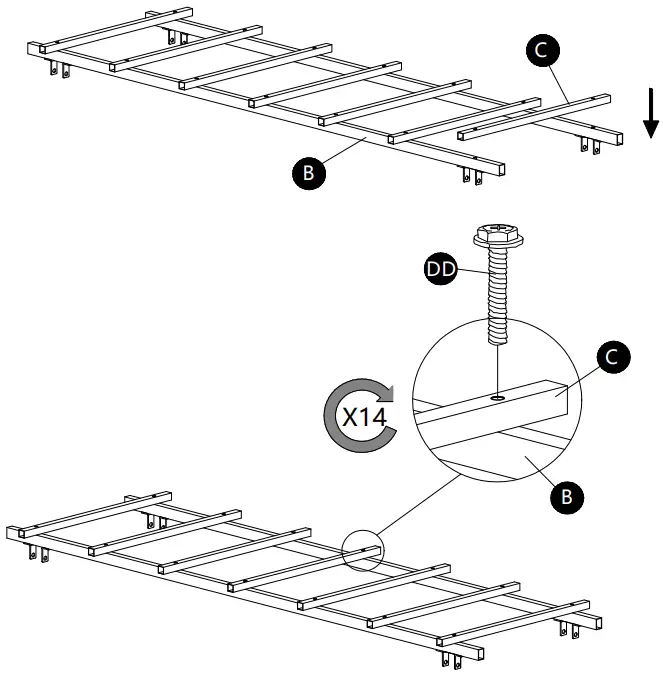 C

B

DD

C

X14

B