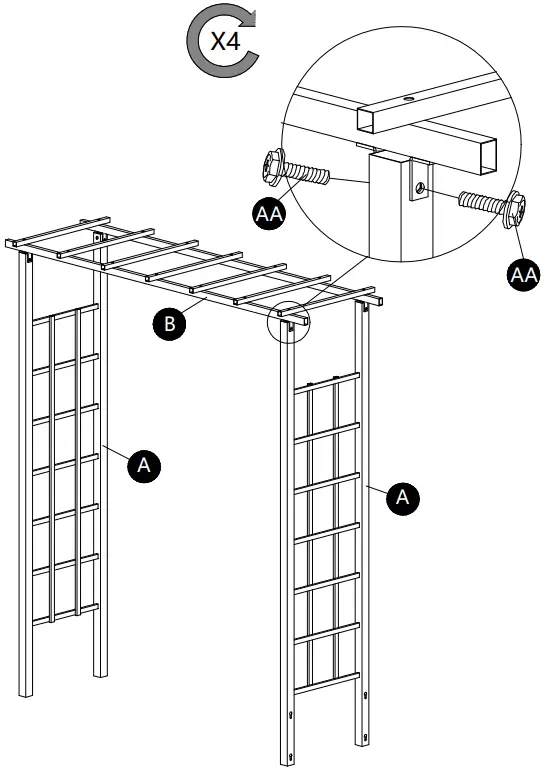 X4

AA

AA

B

A

A