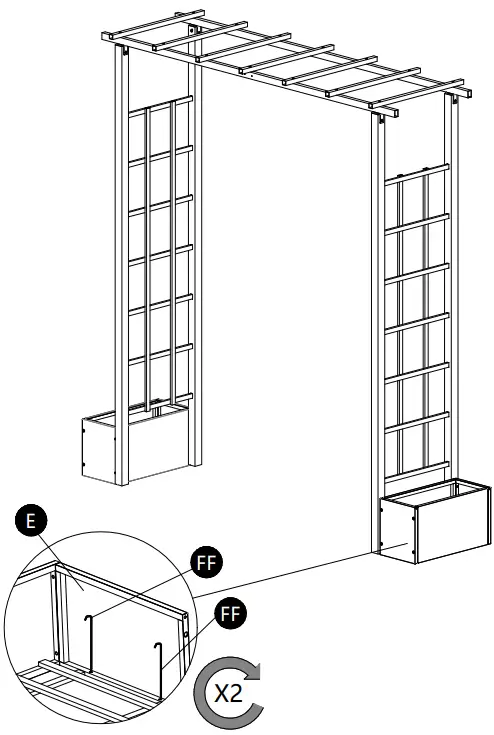 E
FF
FF
X2