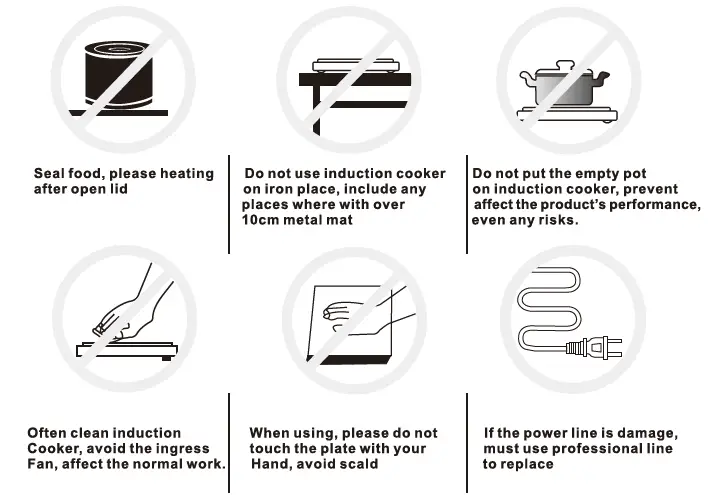 Seal food, please heating after open lid

Do not use induction cooker on iron place, include any places where with over 10cm metal mat

Do not put the empty pot on induction cooker, prevent affect the product's performance, even any risks.

Often clean induction Cooker, avoid the ingress Fan, affect the normal work.

When using, please do not touch the plate with your Hand, avoid scald

If the power line is damage, must use professional line to replace