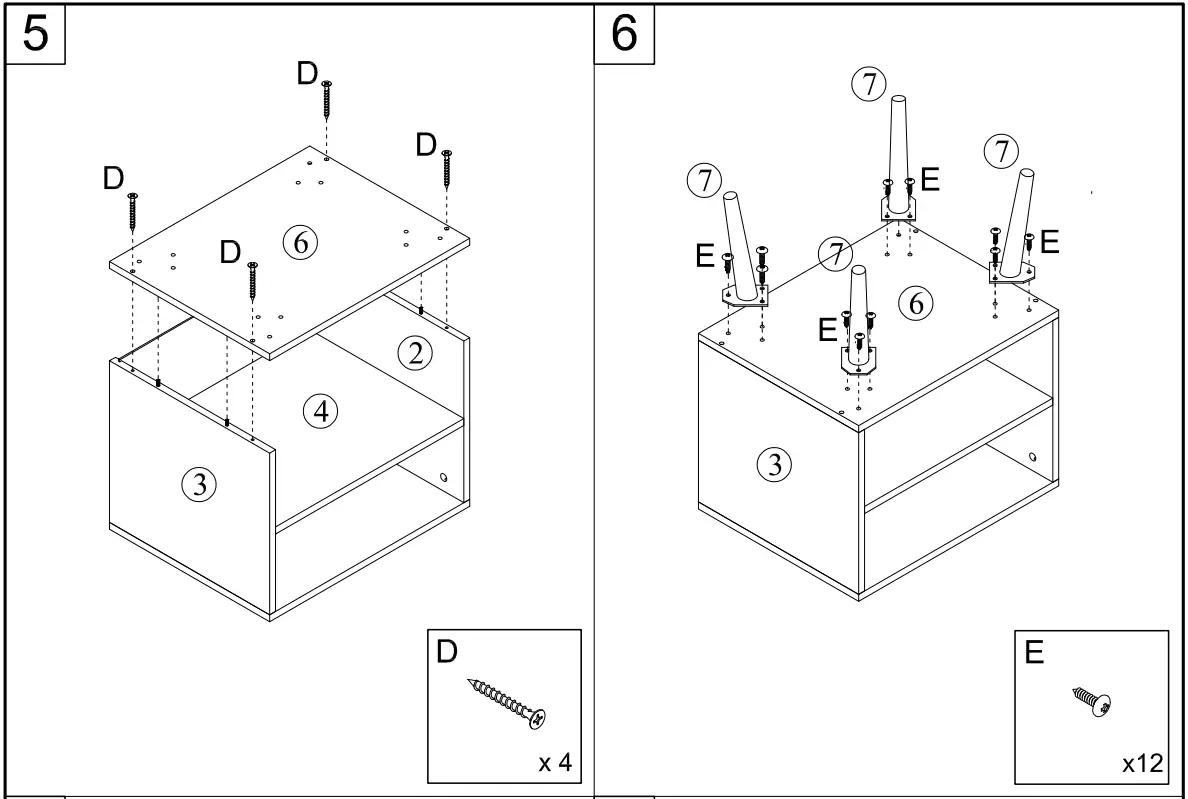 5

D
D
D
D
6
2
4
3

D
x 4

6

7
7
7
7
E
E
E
E
6
3

E
x12