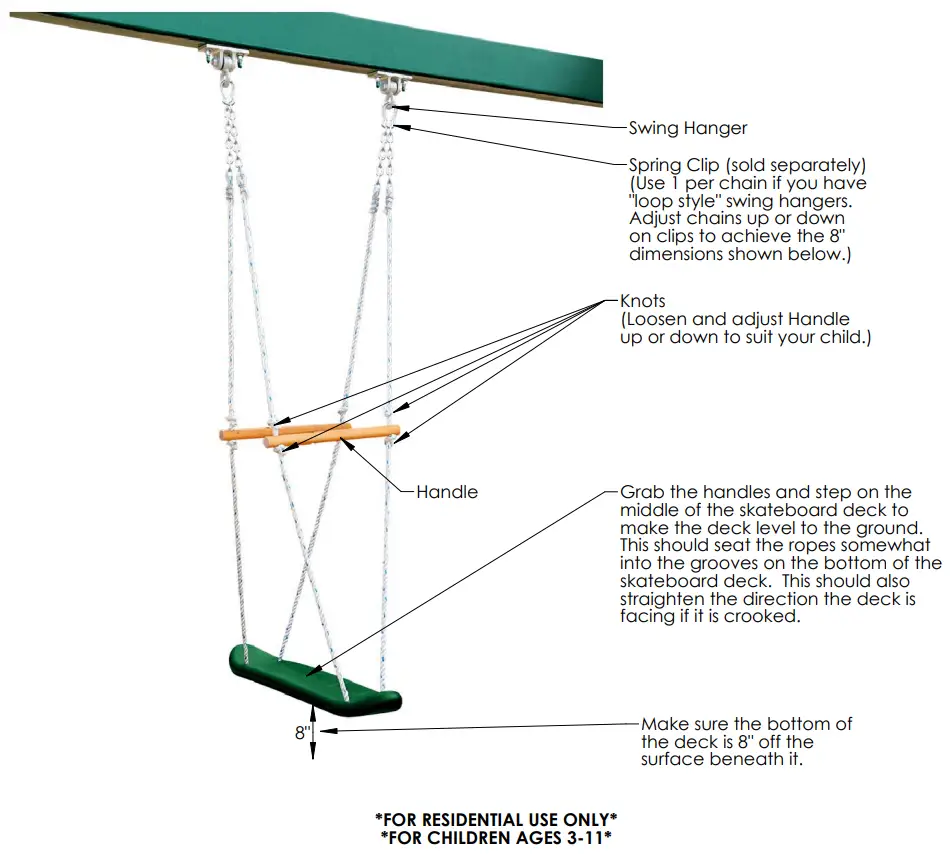 Swing Hanger

Spring Clip (sold separately) (Use 1 per chain if you have "loop style" swing hangers. Adjust chains up or down on clips to achieve the 8" dimensions shown below.)

Knots (Loosen and adjust Handle up or down to suit your child.)

Handle

Grab the handles and step on the middle of the skateboard deck to make the deck level to the ground. This should seat the ropes somewhat into the grooves on the bottom of the skateboard deck. This should also straighten the direction the deck is facing if it is crooked.

8"

Make sure the bottom of the deck is 8" off the surface beneath it.

*FOR RESIDENTIAL USE ONLY*
*FOR CHILDREN AGES 3-11*