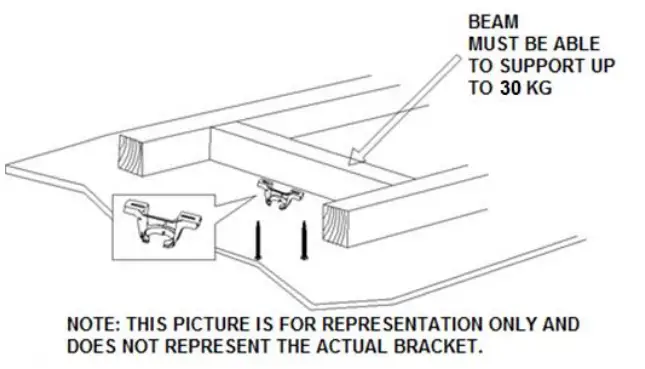 BEAM
MUST BE ABLE TO SUPPORT UP TO 30 KG

NOTE: THIS PICTURE IS FOR REPRESENTATION ONLY AND DOES NOT REPRESENT THE ACTUAL BRACKET.