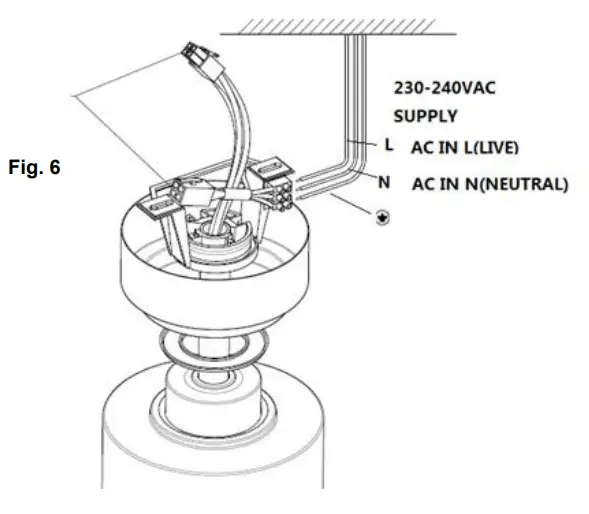 Fig. 6

230-240VAC
SUPPLY

L AC IN L(LIVE)

N AC IN N(NEUTRAL)