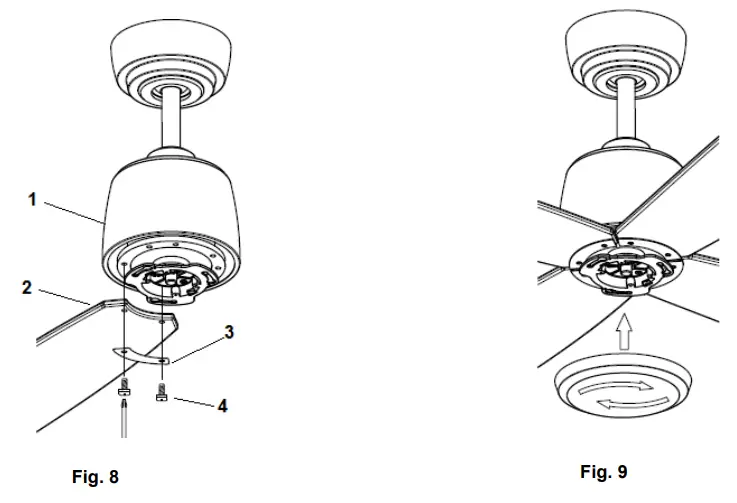 1
2
3
4

Fig. 8

Fig. 9