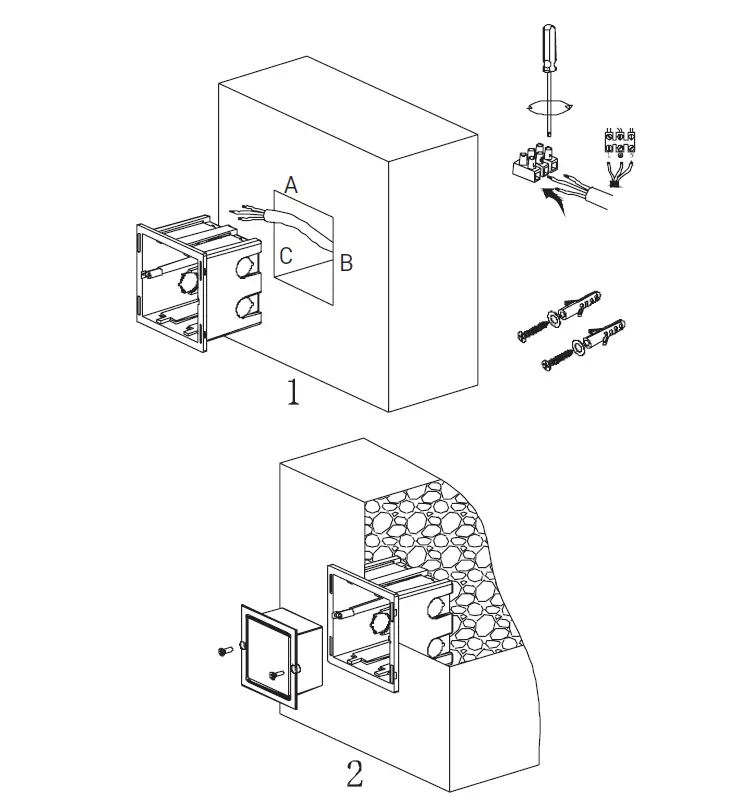 A
C
B
1
2