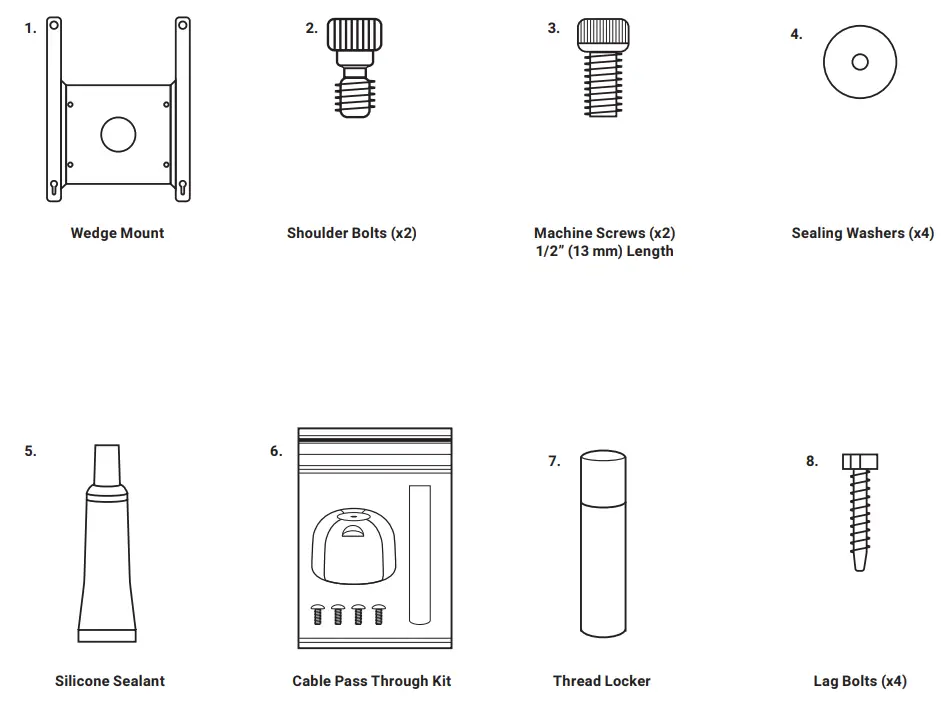 1.

Wedge Mount

2.

Shoulder Bolts (x2)

3.

Machine Screws (x2)
1/2" (13 mm) Length

4.

Sealing Washers (x4)

5.

Silicone Sealant

6.

Cable Pass Through Kit

7.

Thread Locker

8.

Lag Bolts (x4)