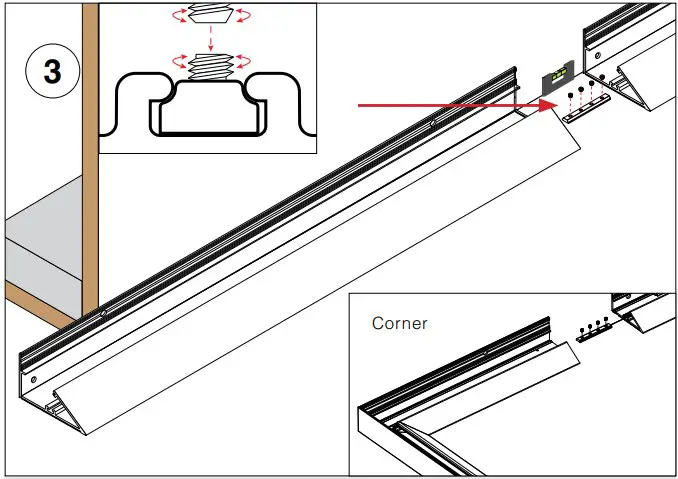 3

Corner