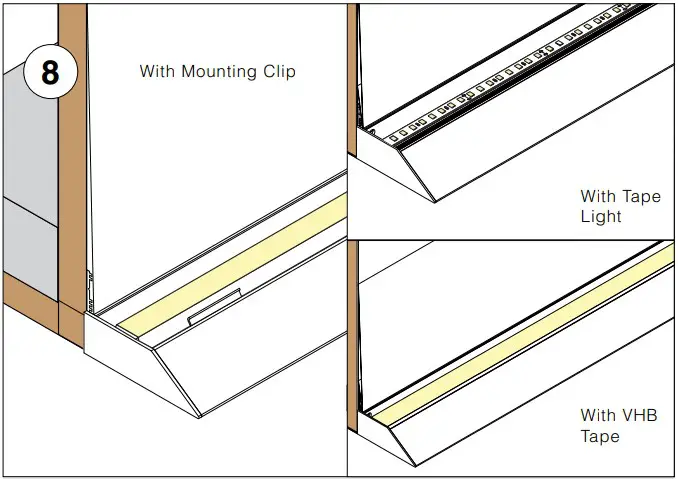 8

With Mounting Clip

With Tape Light

With VHB Tape