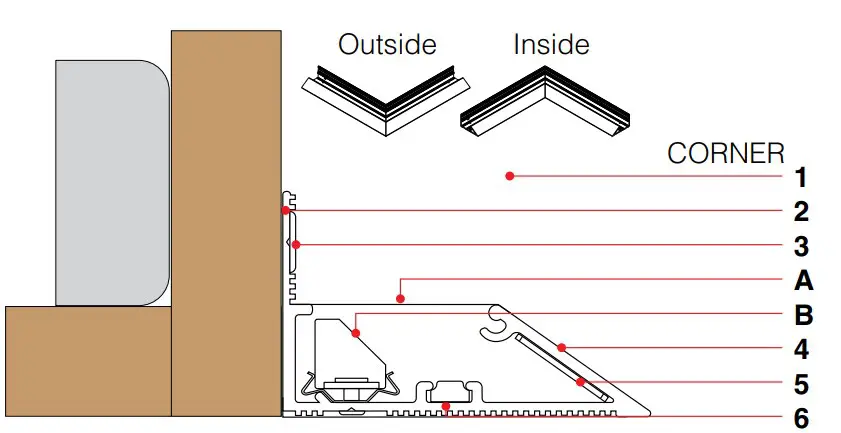 Outside
Inside
CORNER
1
2
3
A
B
4
5
6