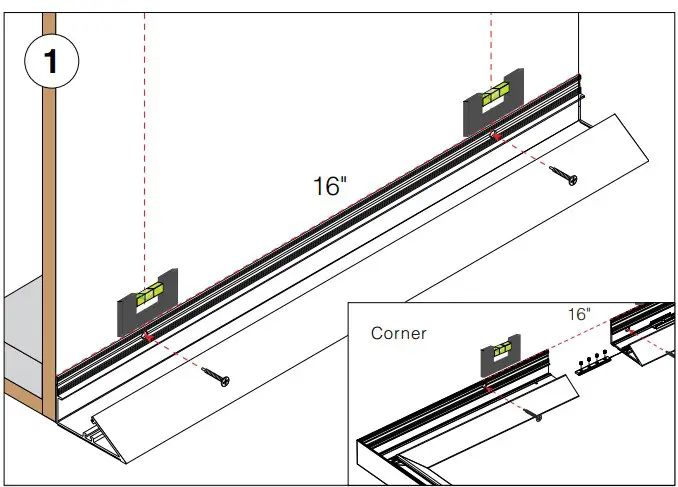 1

16"

Corner

16"