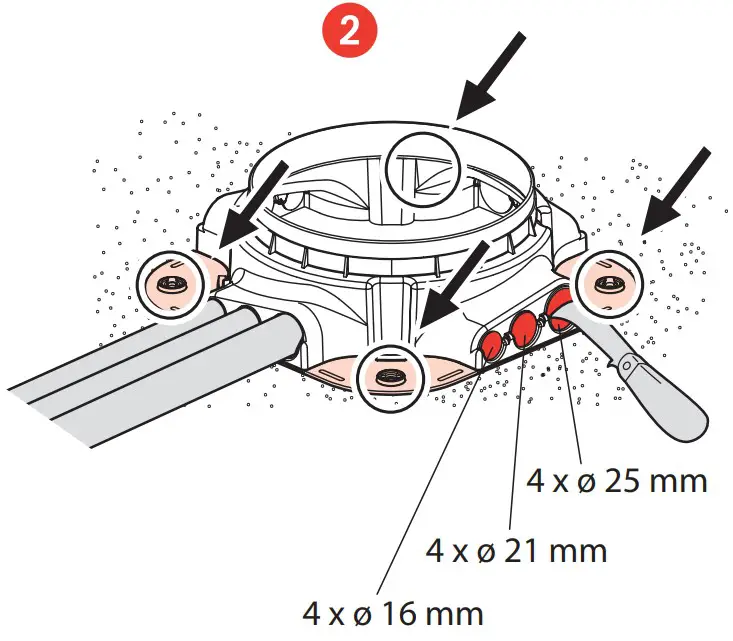 2

4 x ø 25 mm

4 x ø 21 mm

4 x ø 16 mm