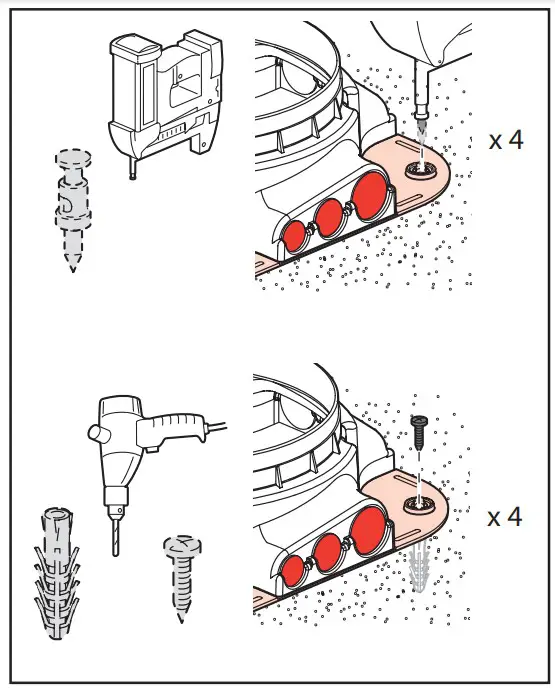 x 4

x 4