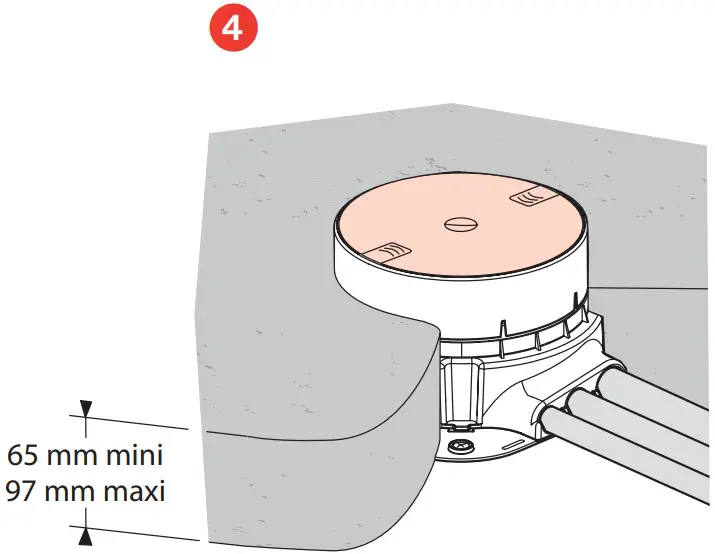 4

65 mm mini
97 mm maxi