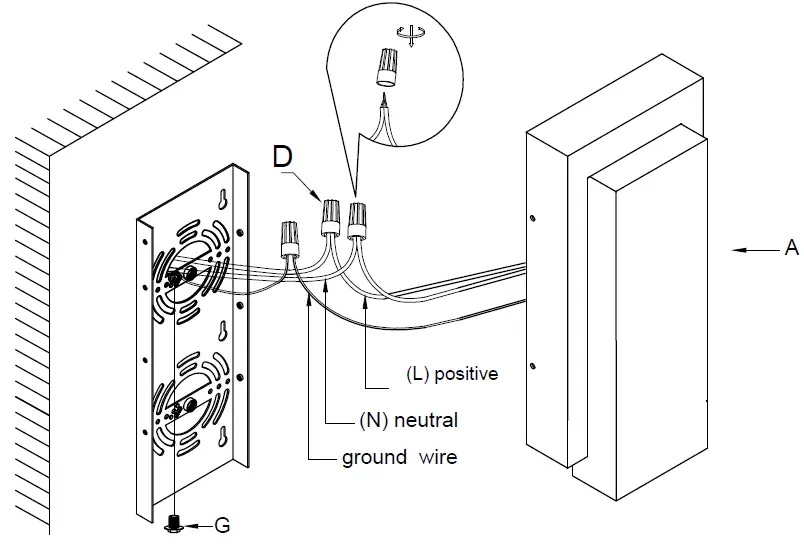 D
A
(L) positive
(N) neutral
ground wire
G