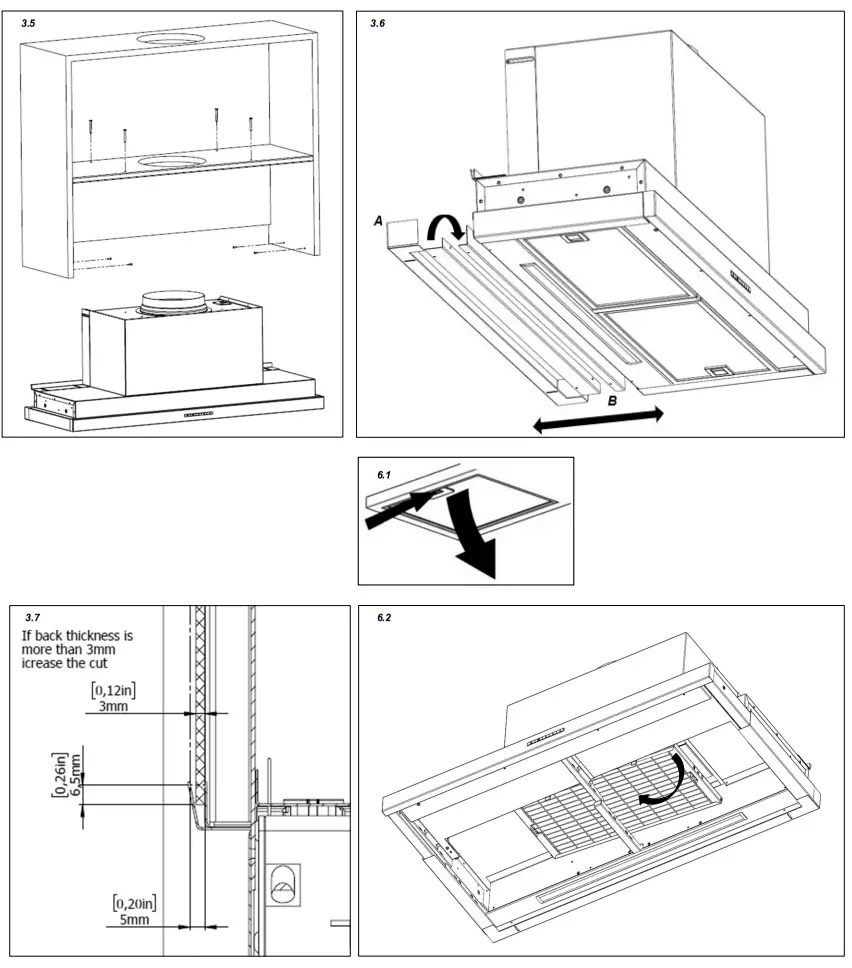 3.5

3.6

A

B

6.1

3.7

If back thickness is more than 3mm icrease the cut

[0,12in]
3mm

[0,26in]
6,5mm

[0,20in]
5mm

6.2