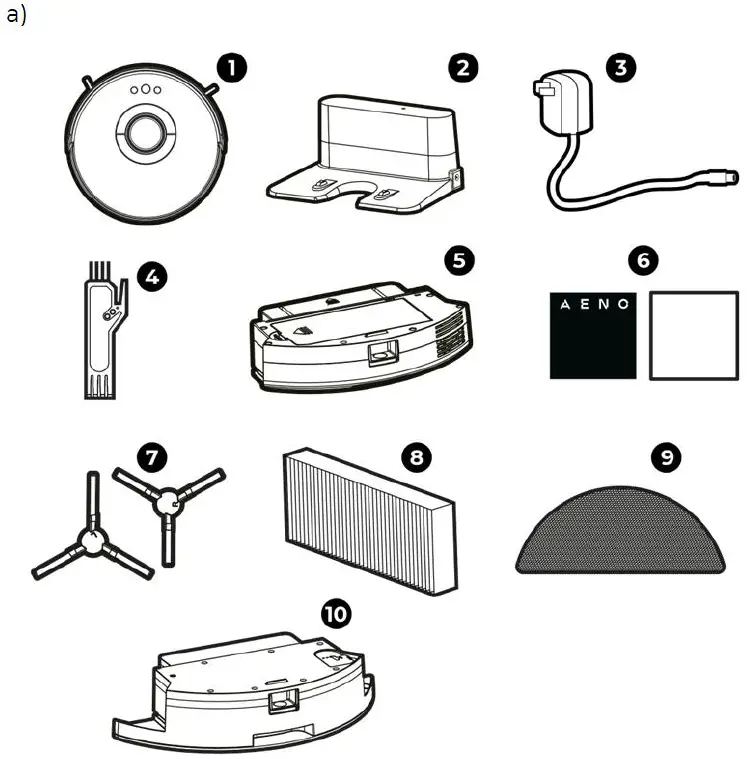 a)

1

2

3

4

5

6

AENO

7

8

9

10