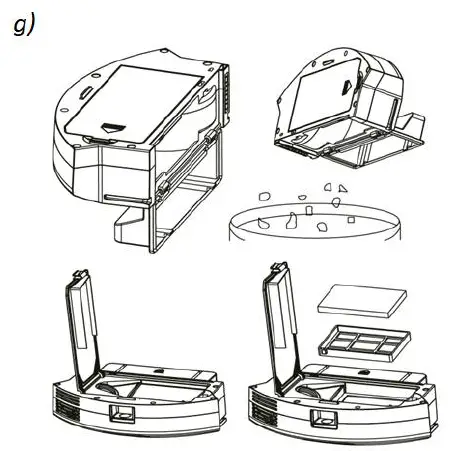 g)