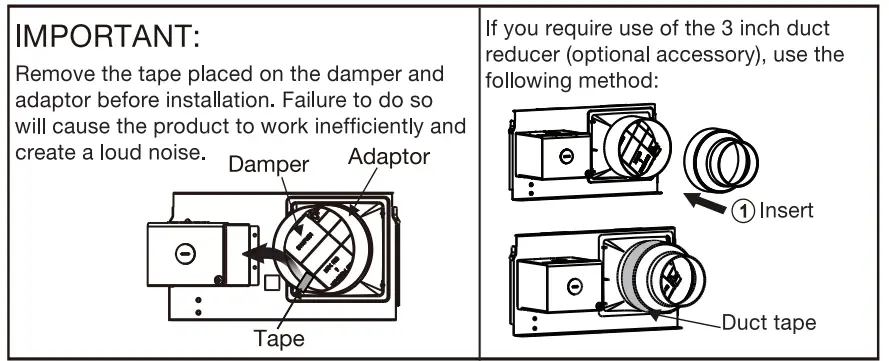 IMPORTANT:
Remove the tape placed on the damper and adaptor before installation. Failure to do so will cause the product to work inefficiently and create a loud noise.

Damper
Adaptor
Tape

If you require use of the 3 inch duct reducer (optional accessory), use the following method:

① Insert
Duct tape