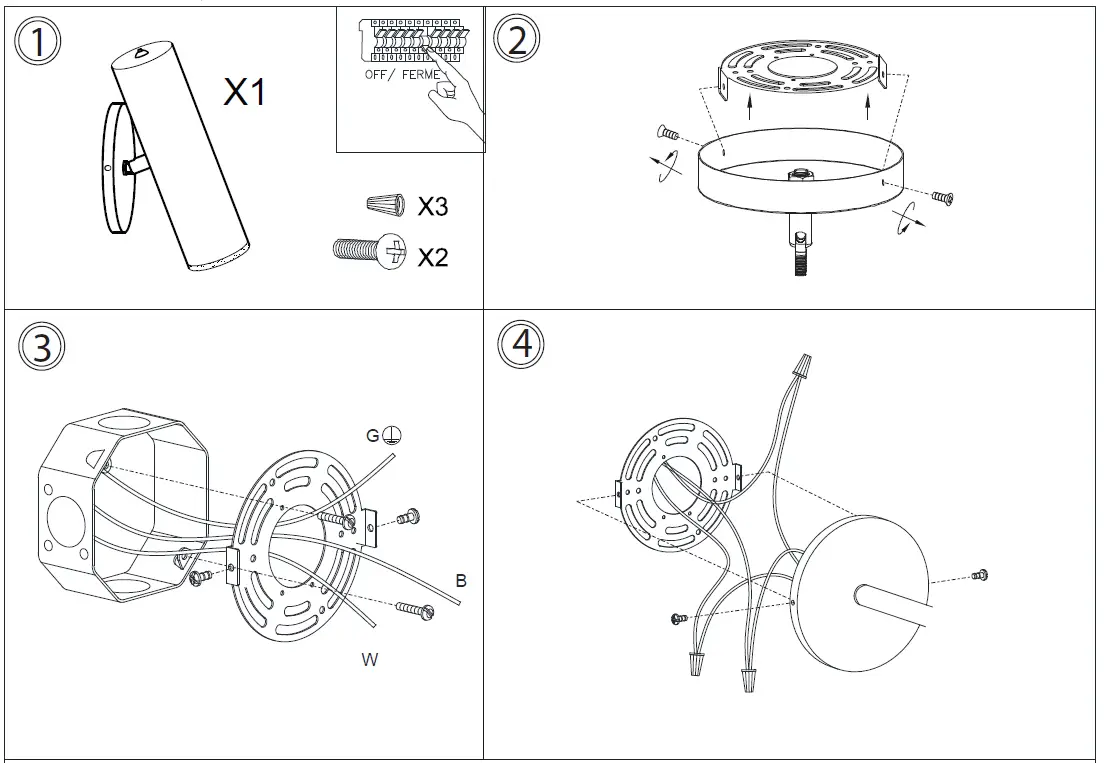 ①
X1
OFF/ FERME
X3
X2
②
③
G
B
W
④