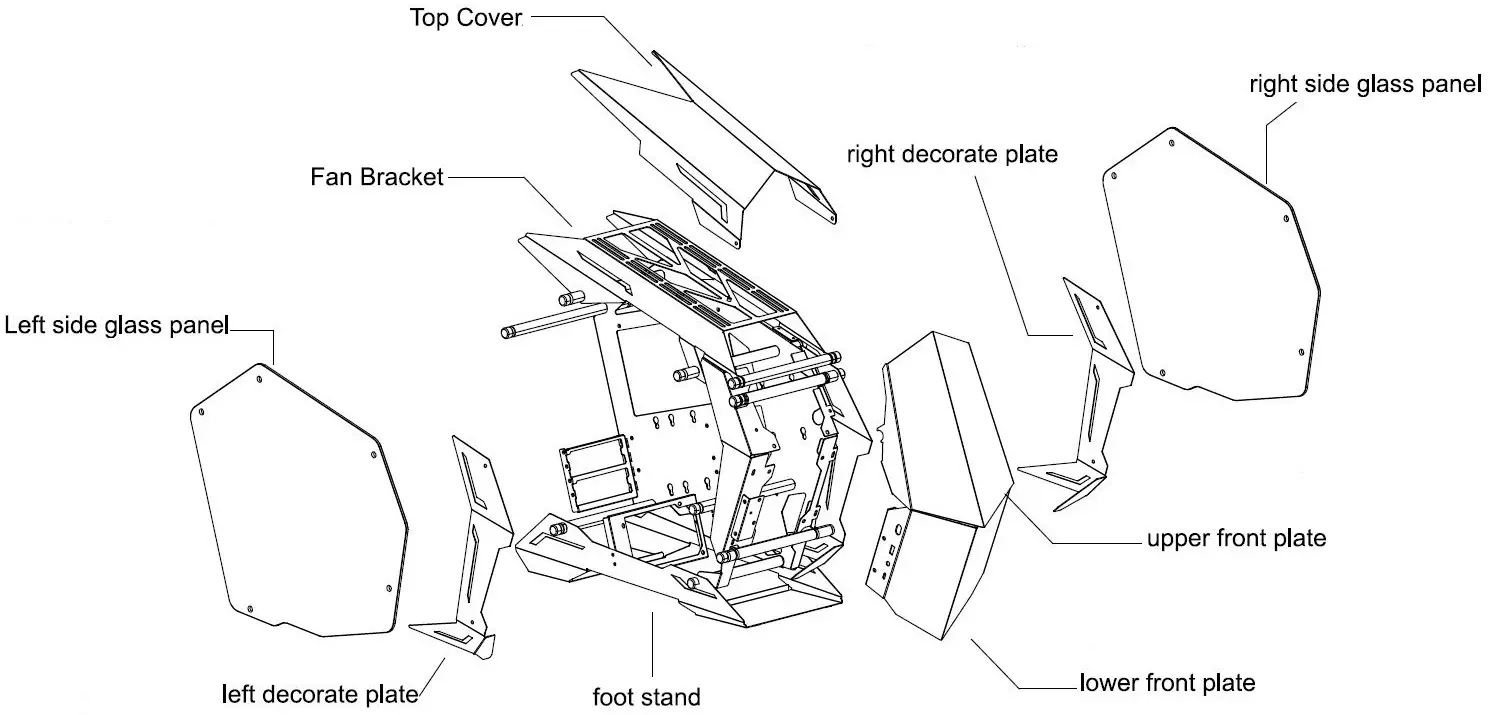 Top Cover

right side glass panel

right decorate plate

Fan Bracket

Left side glass panel

upper front plate

left decorate plate

foot stand

lower front plate