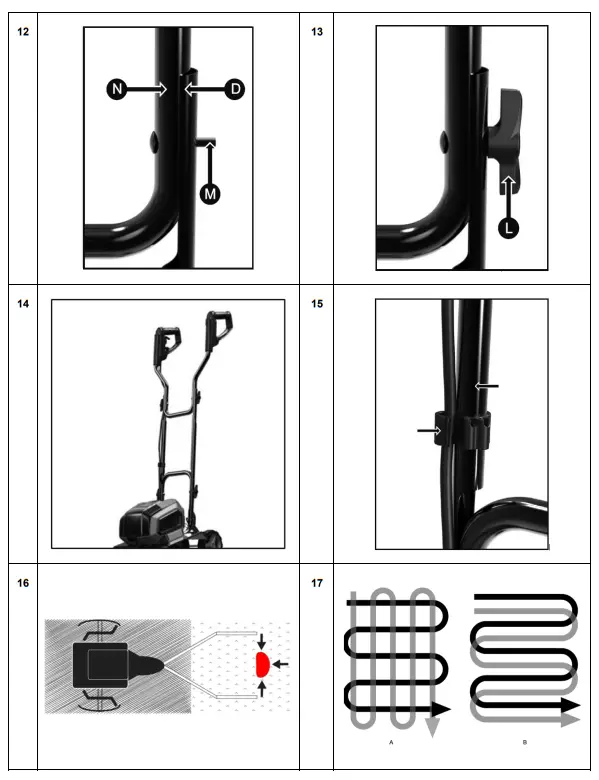 12

N D M

13

L

14

15

16

17

A B