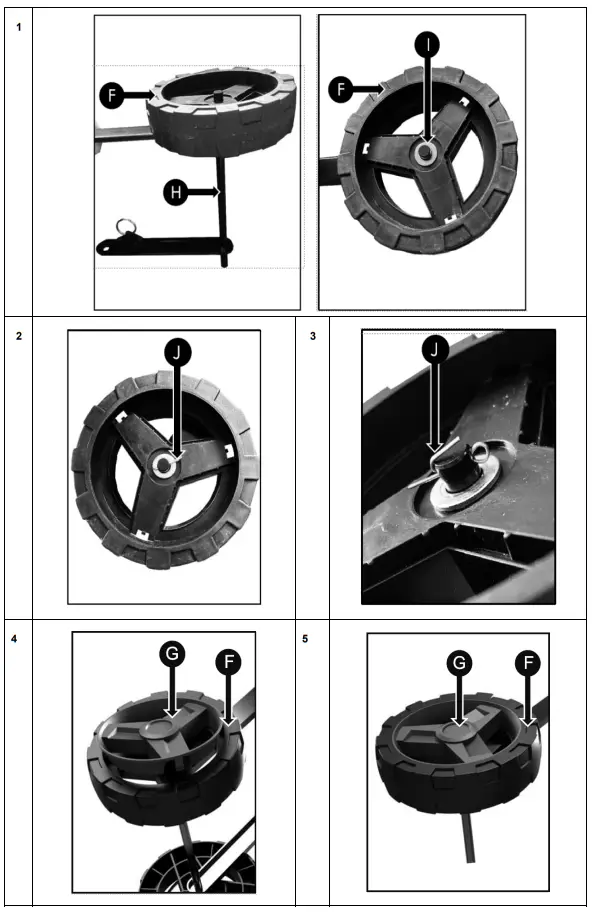 1

F

H

F

I

2

J

3

J

4

G

F

5

G

F