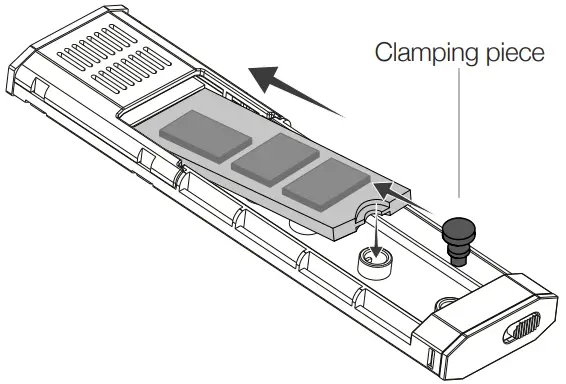 Clamping piece