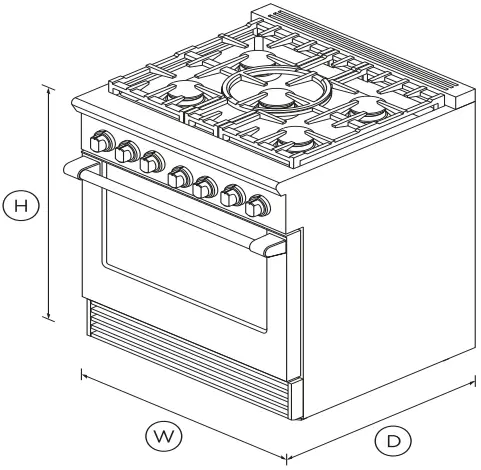 H

W

D