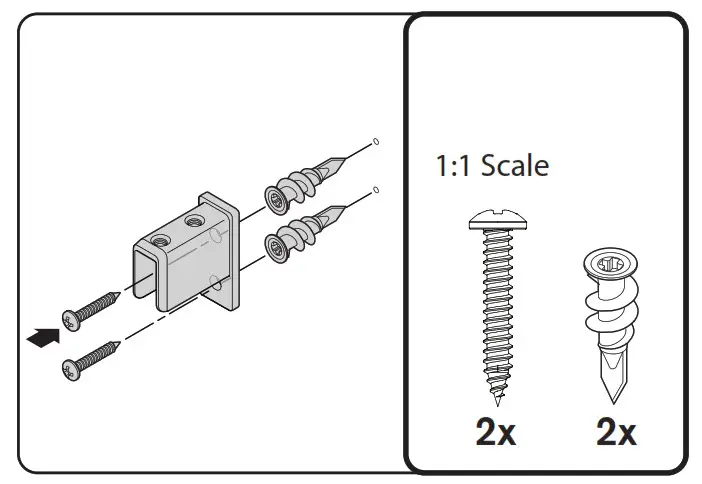 1:1 Scale

2x

2x