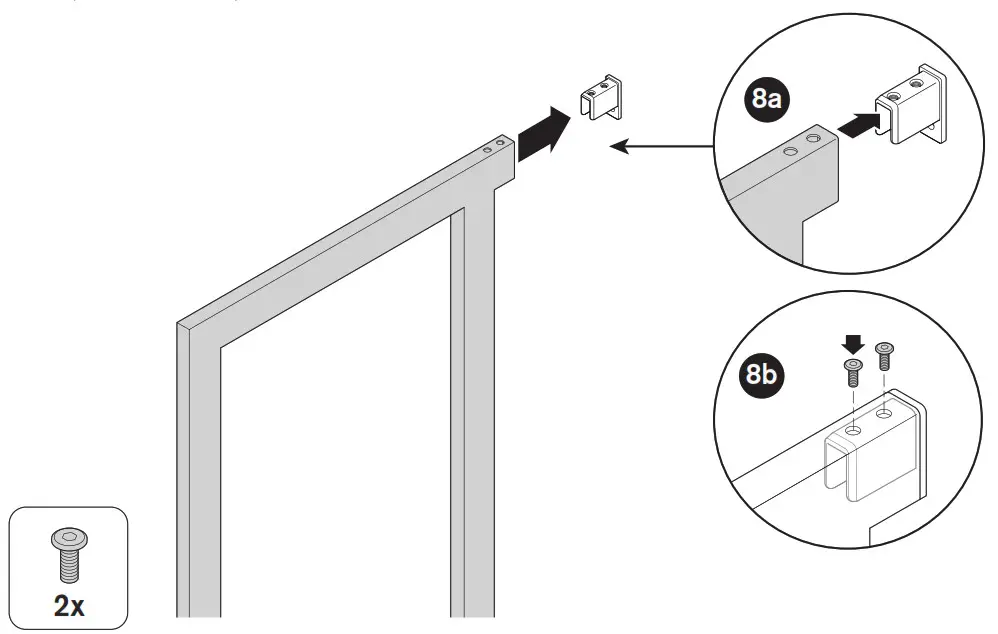 8a

8b

2x