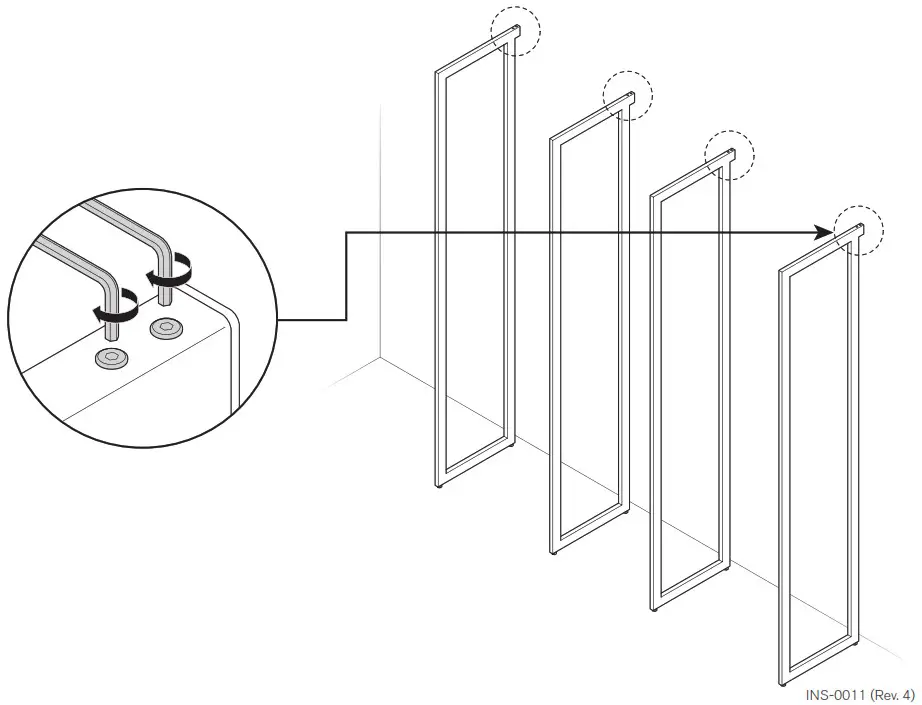 INS-0011 (Rev. 4)