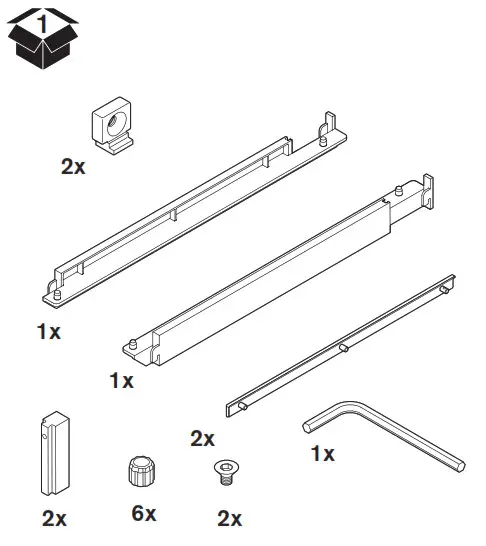 1

2x

1x

1x

2x

1x

2x

6x

2x