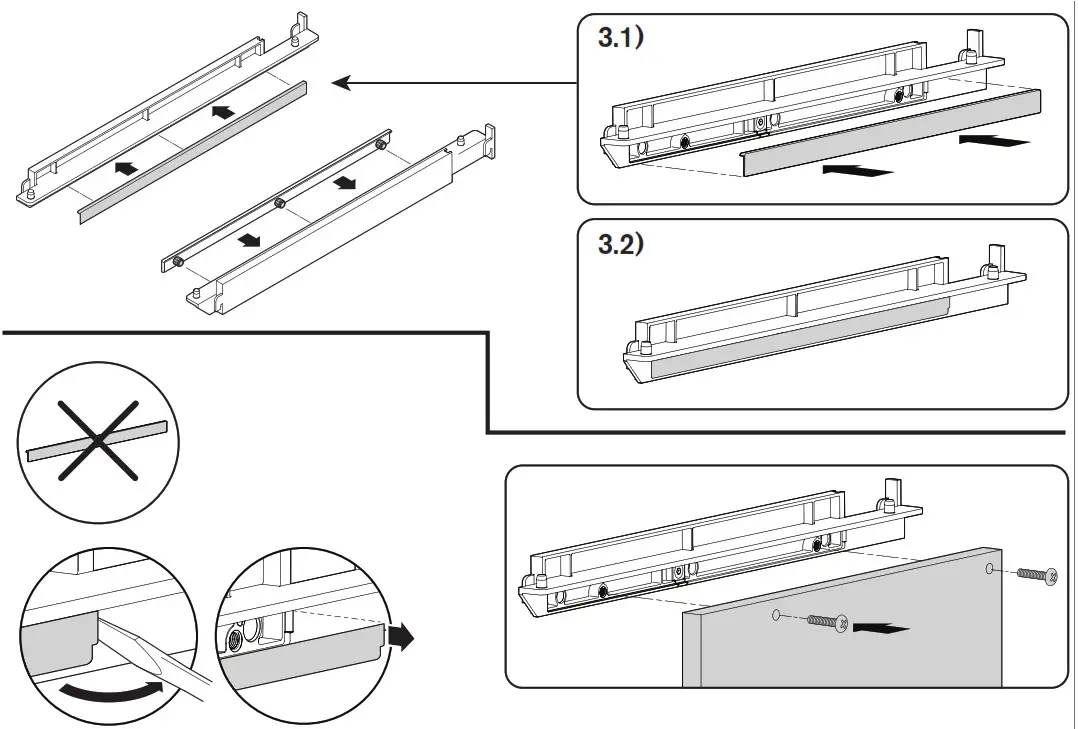 3.1)

3.2)