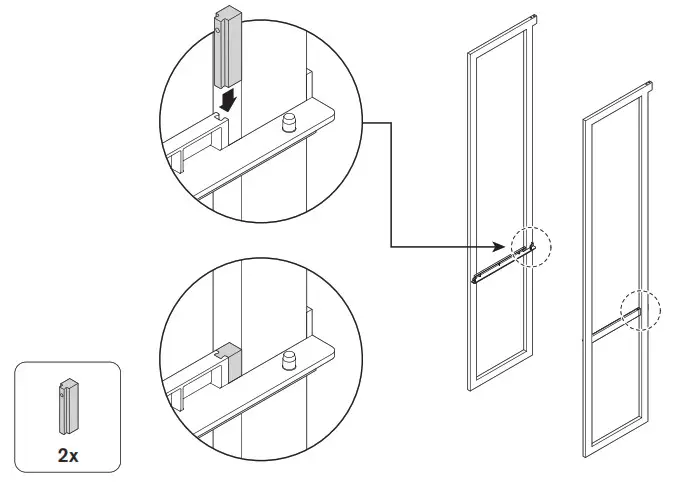 2x