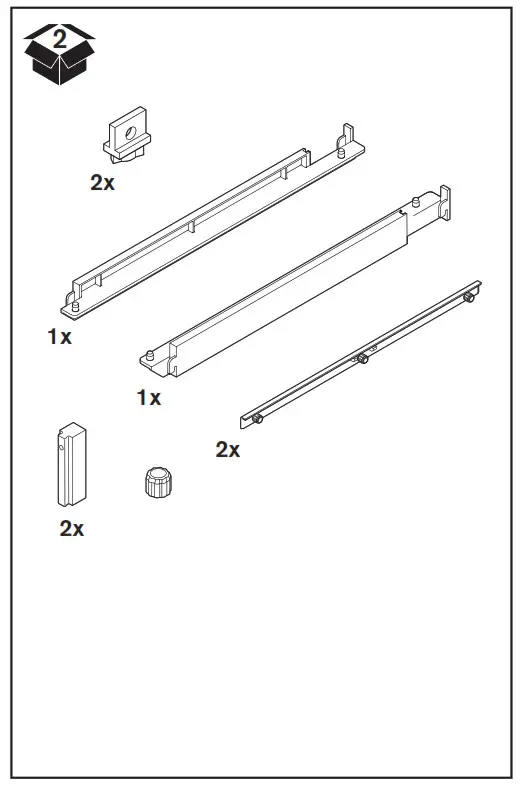 2

2x

1x

1x

2x

2x