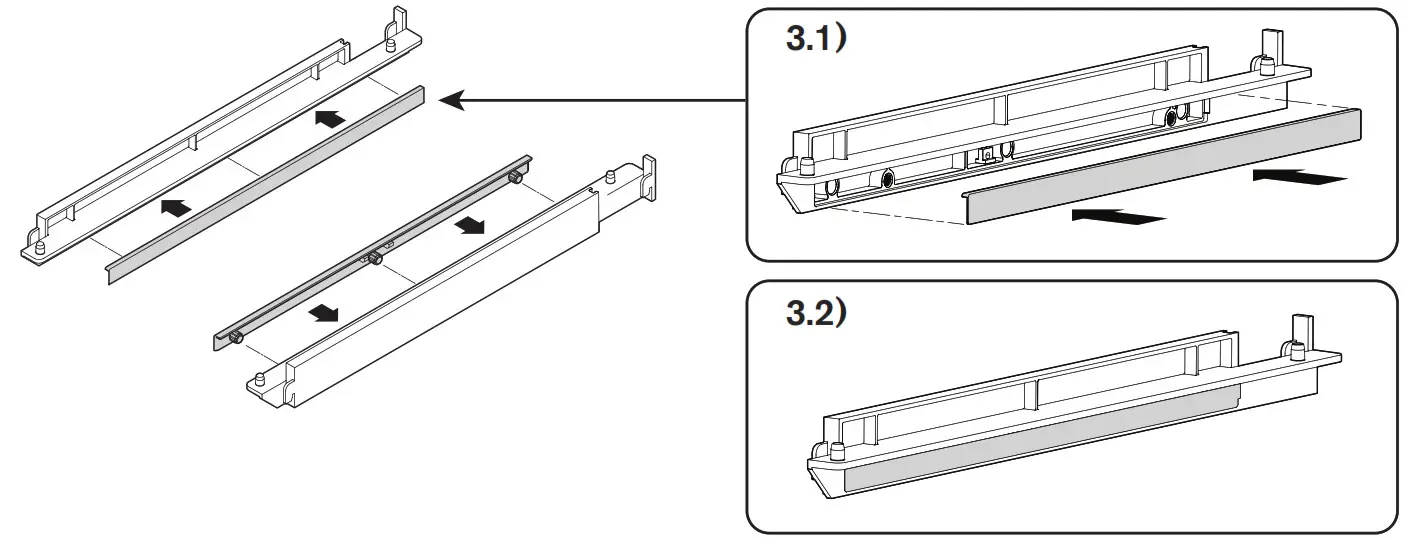 3.1)

3.2)