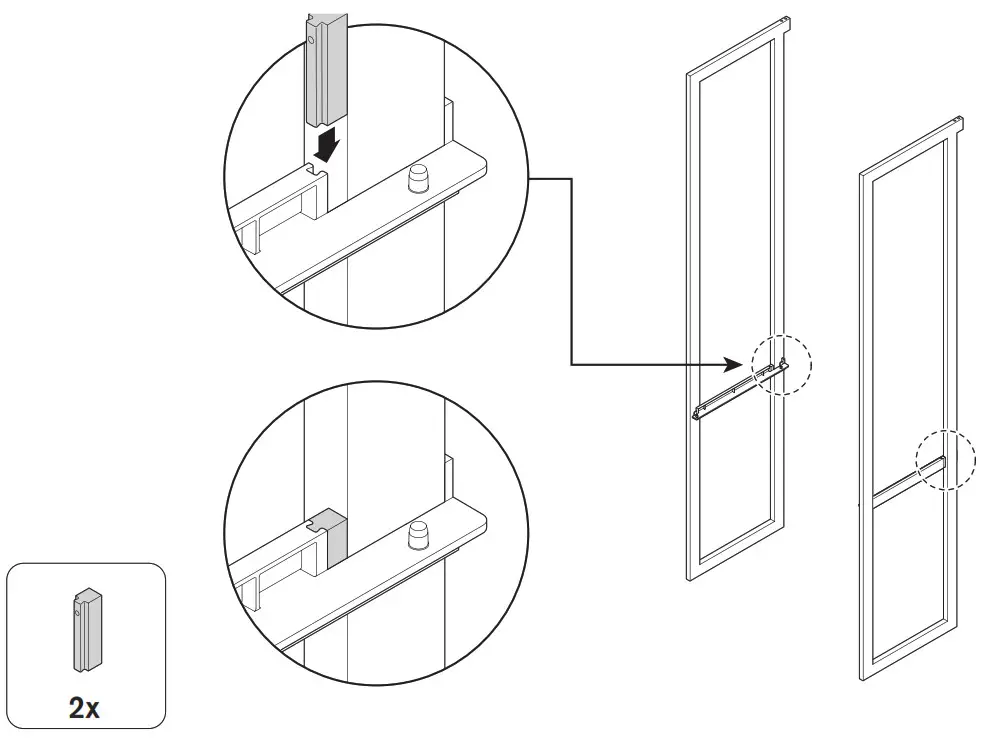 2x