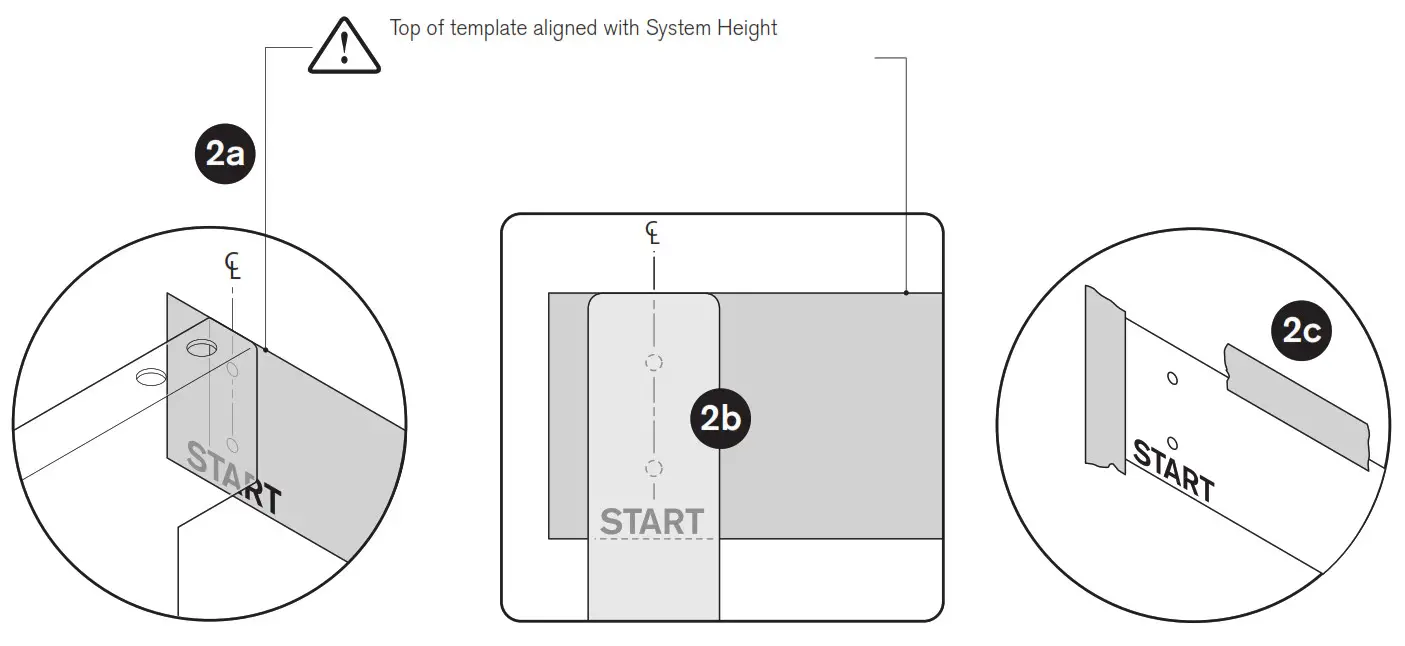 Top of template aligned with System Height

2a

℄

START

℄

2b

START

2c

START