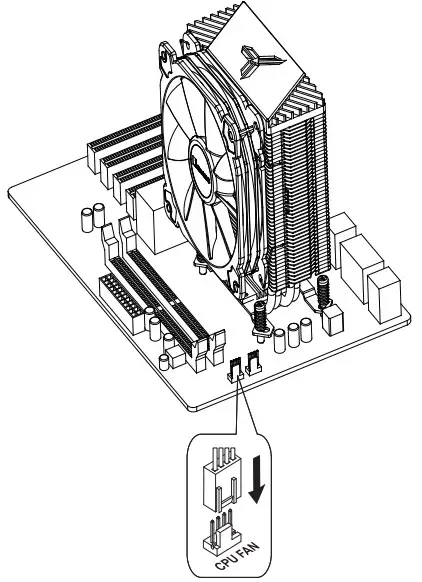 CPU FAN