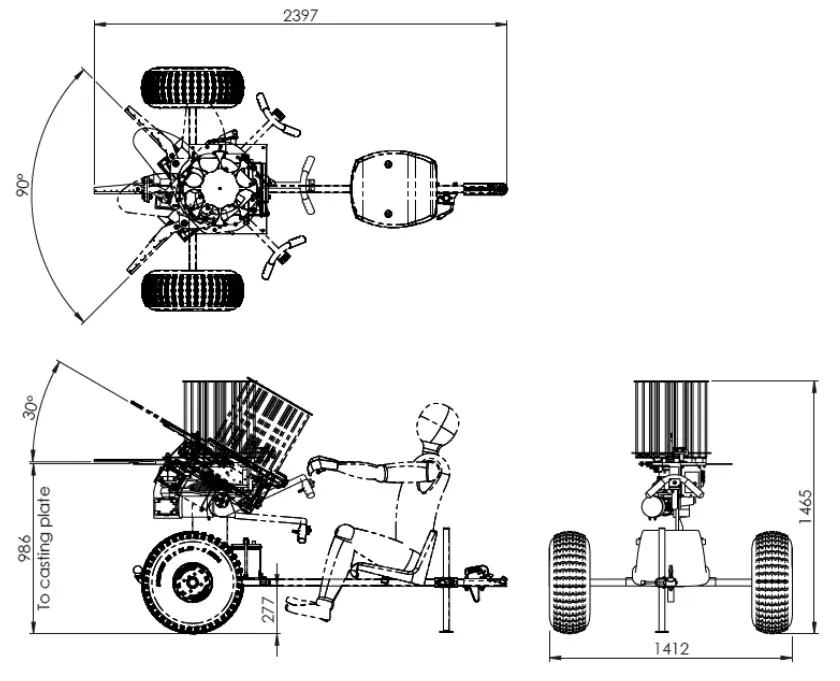 2397

90°

30°

986
To casting plate

277

1465

1412