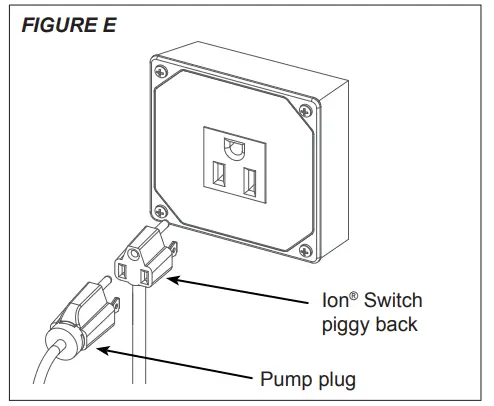 FIGURE E

Ion® Switch piggy back

Pump plug