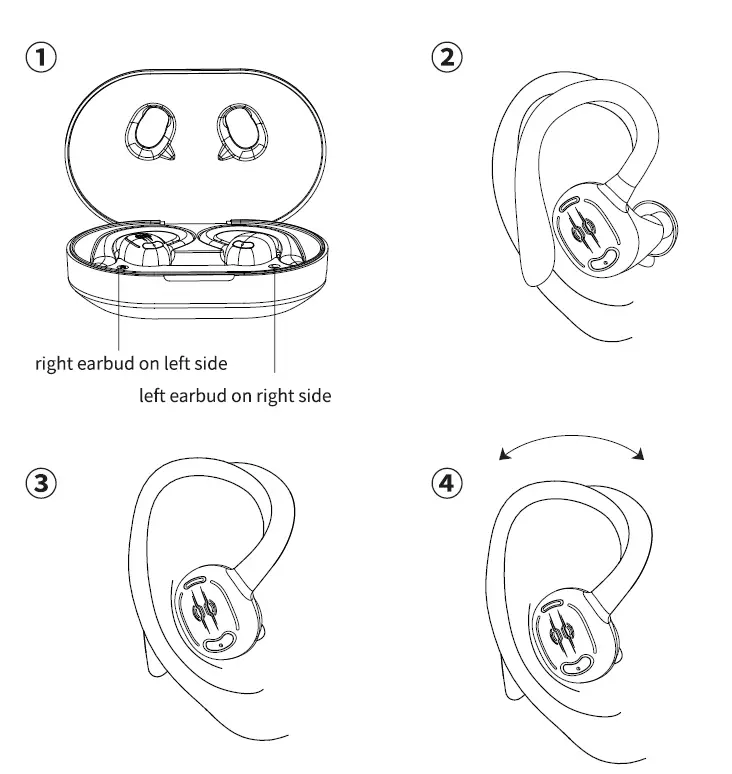 ①

right earbud on left side

left earbud on right side

②

③

④