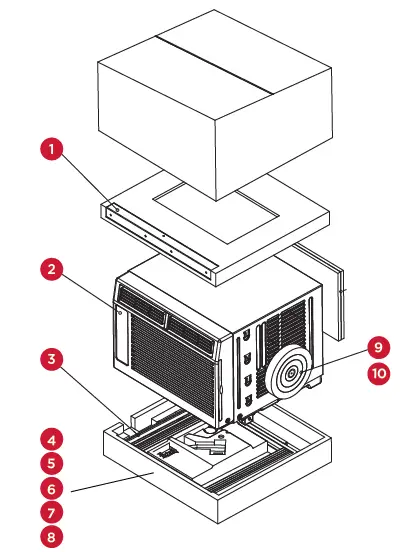 1
2
3
4
5
6
7
8
9
10