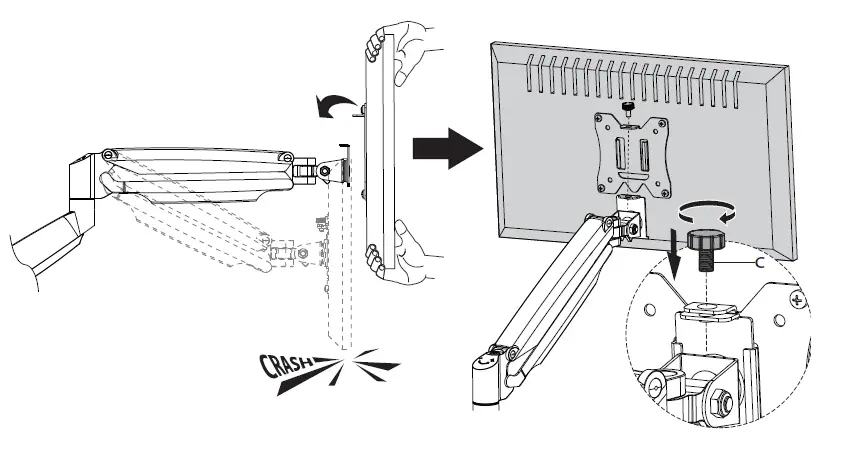 CRASH

C