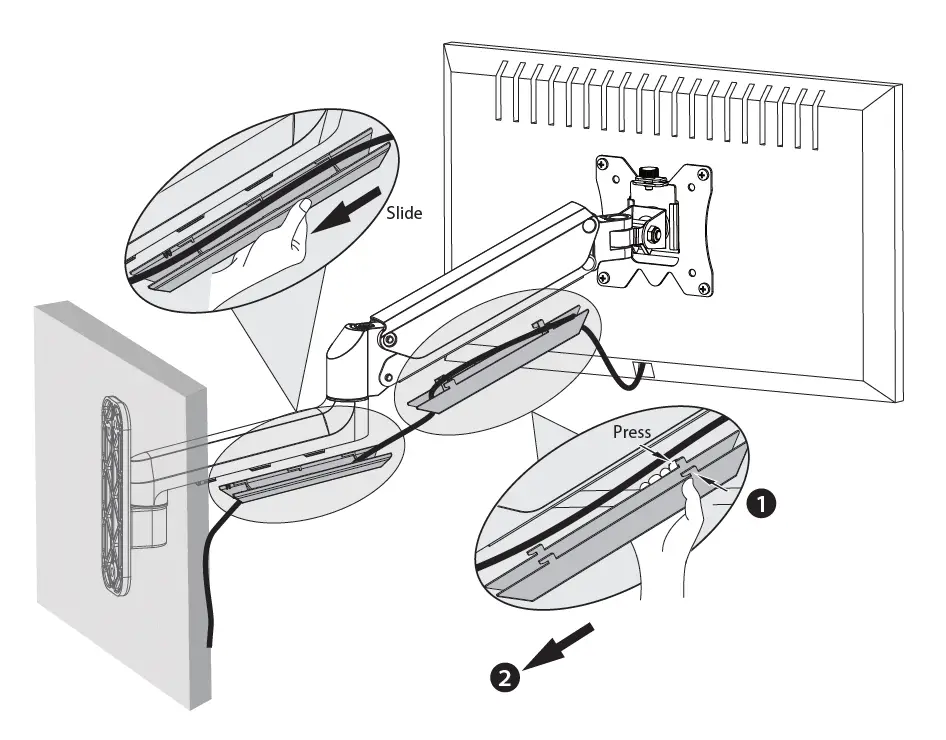 Slide

Press

1

2