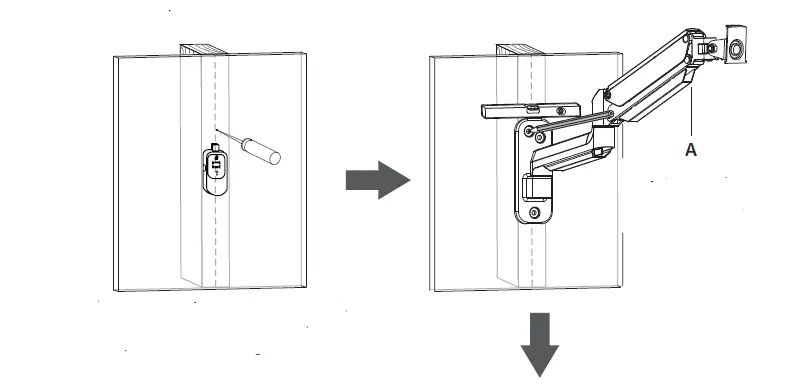 A