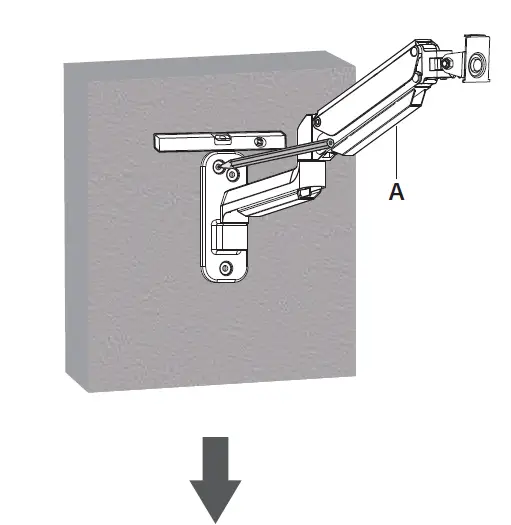 A