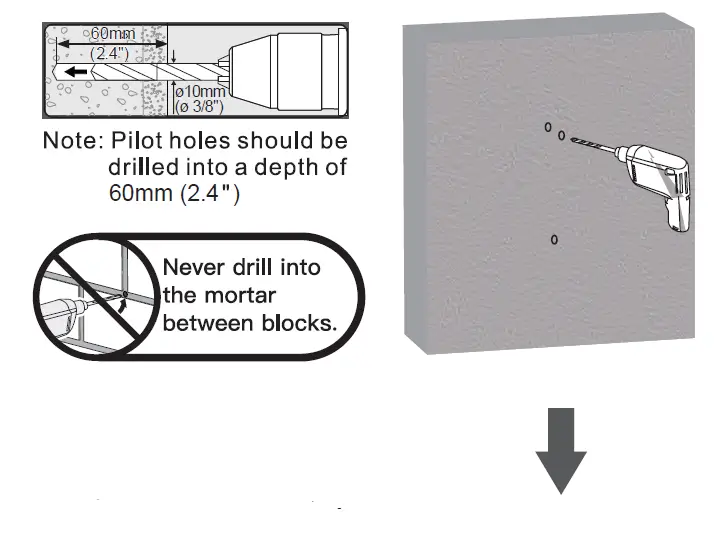 60mm
(2.4")
ø10mm
(ø 3/8")

Note: Pilot holes should be drilled into a depth of 60mm (2.4")

Never drill into the mortar between blocks.